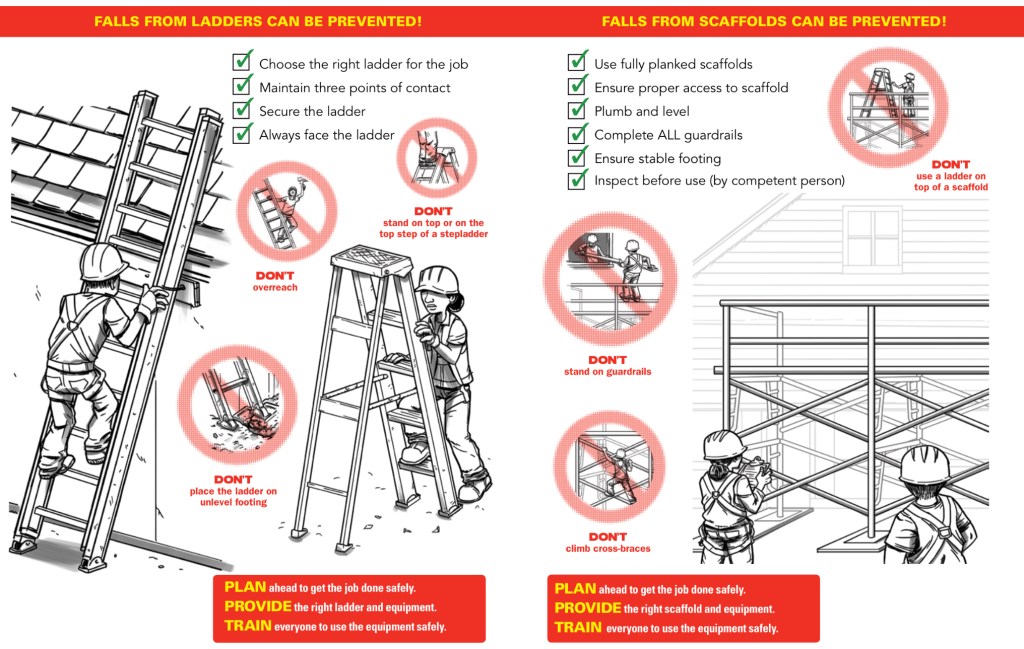 FALLS FROM LADDERS CAN BE PREVENTED!

Choose the right ladder for the job
Maintain three points of contact
Secure the ladder
Always face the ladder

DON'T
stand on top or on the top step of a stepladder

DON'T
overreach

DON'T
place the ladder on unlevel footing

PLAN ahead to get the job done safely.
PROVIDE the right ladder and equipment.
TRAIN everyone to use the equipment safely.

FALLS FROM SCAFFOLDS CAN BE PREVENTED!

Use fully planked scaffolds
Ensure proper access to scaffold
Plumb and level
Complete ALL guardrails
Ensure stable footing
Inspect before use (by competent person)

DON'T
use a ladder on top of a scaffold

DON'T
stand on guardrails

DON'T
climb cross-braces

PLAN ahead to get the job done safely.
PROVIDE the right scaffold and equipment.
TRAIN everyone to use the equipment safely.